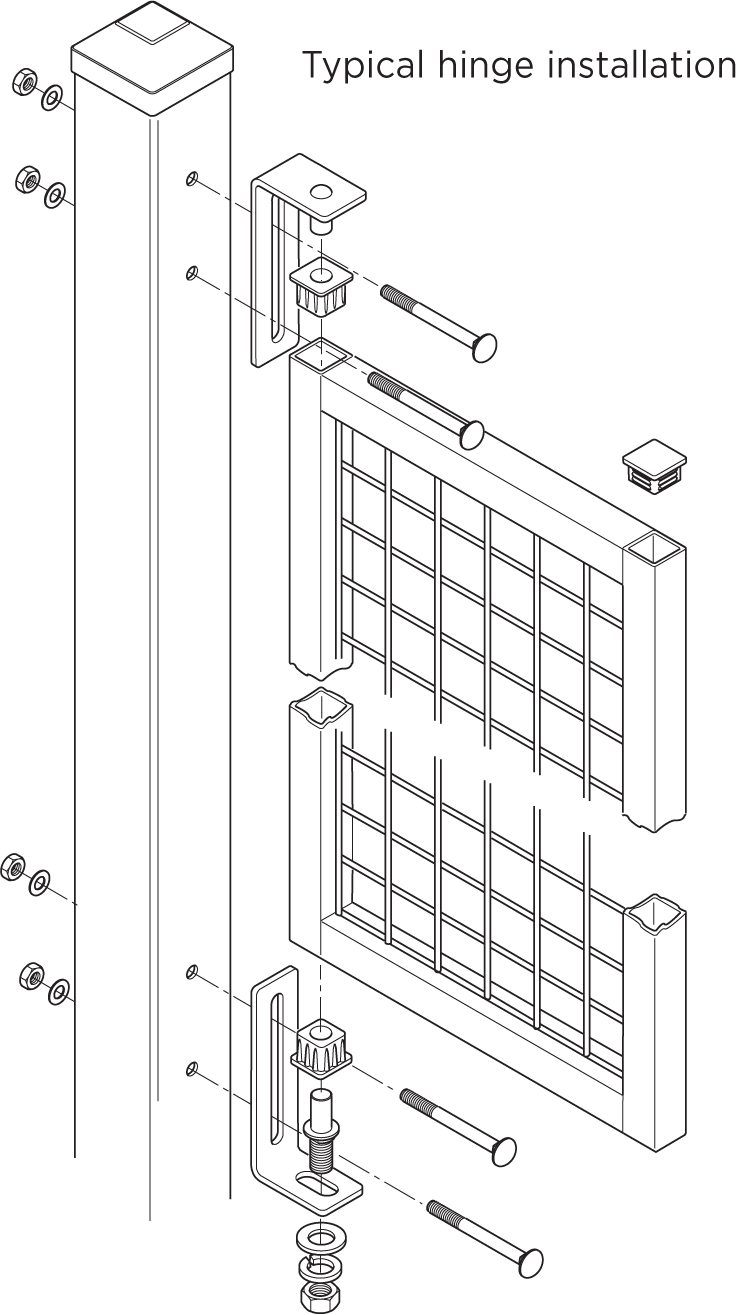 Typical hinge installation